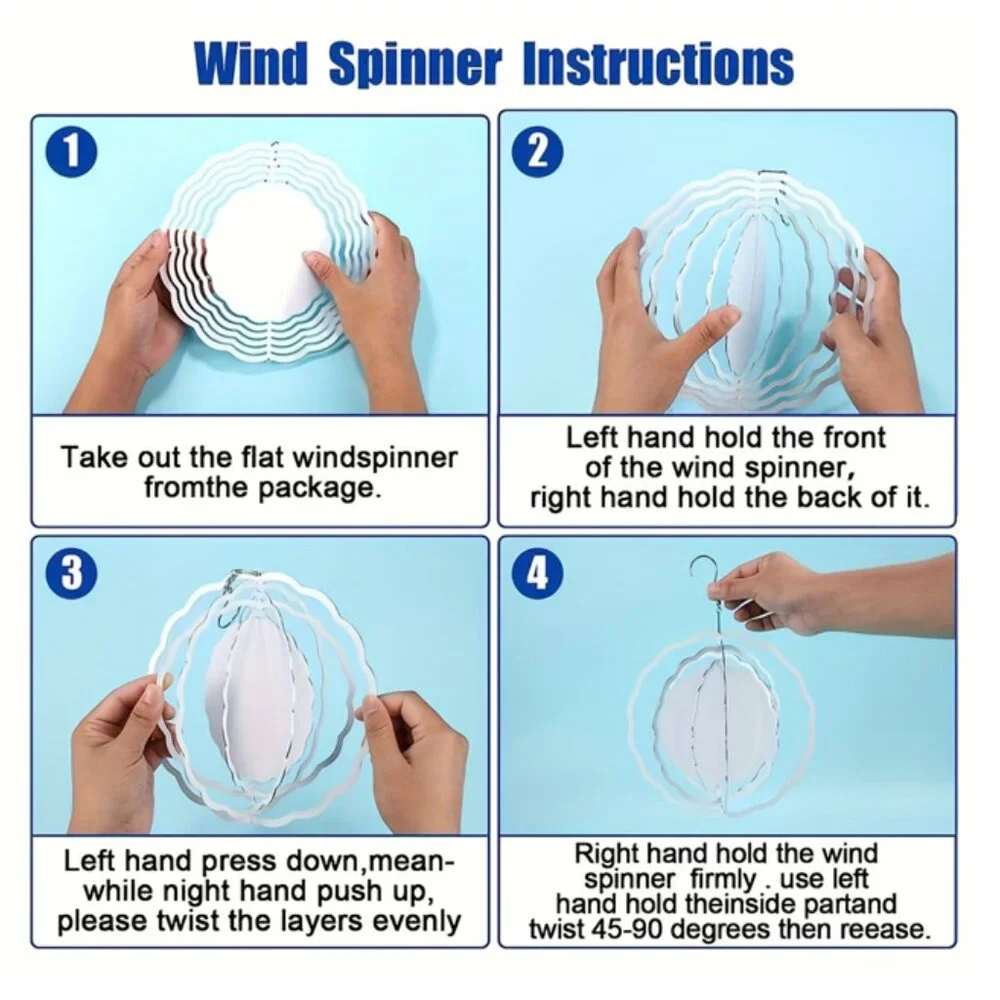 Wind Spinner Instructions

1

Take out the flat windspinner fromthe package.

2

Left hand hold the front of the wind spinner, right hand hold the back of it.

3

Left hand press down,meanwhile night hand push up, please twist the layers evenly

4

Right hand hold the wind spinner firmly . use left hand hold theinside partand twist 45-90 degrees then reease.